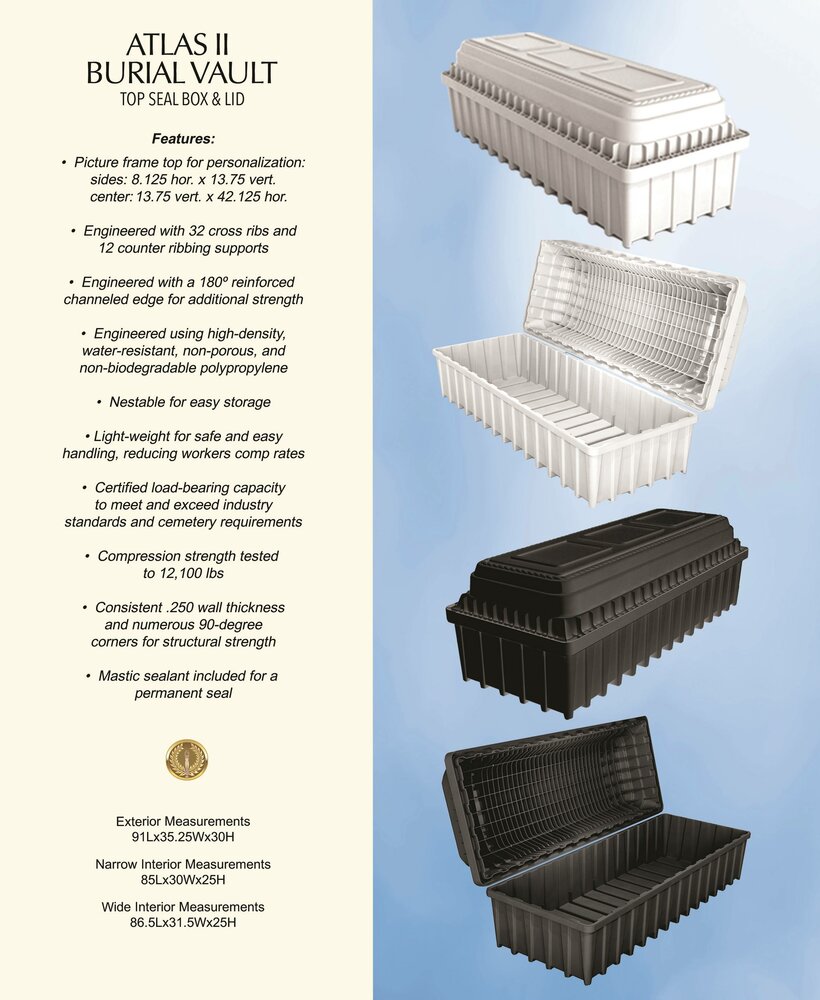 ATLAS II
BURIAL VAULT
TOP SEAL BOX & LID

Features:

• Picture frame top for personalization: sides: 8.125 hor. x 13.75 vert. center: 13.75 vert. x 42.125 hor.

• Engineered with 32 cross ribs and 12 counter ribbing supports

• Engineered with a 180º reinforced channeled edge for additional strength

• Engineered using high-density, water-resistant, non-porous, and non-biodegradable polypropylene

• Nestable for easy storage

• Light-weight for safe and easy handling, reducing workers comp rates

• Certified load-bearing capacity to meet and exceed industry standards and cemetery requirements

• Compression strength tested to 12,100 lbs

• Consistent .250 wall thickness and numerous 90-degree corners for structural strength

• Mastic sealant included for a permanent seal

Exterior Measurements
91Lx35.25Wx30H

Narrow Interior Measurements
85Lx30Wx25H

Wide Interior Measurements
86.5Lx31.5Wx25H